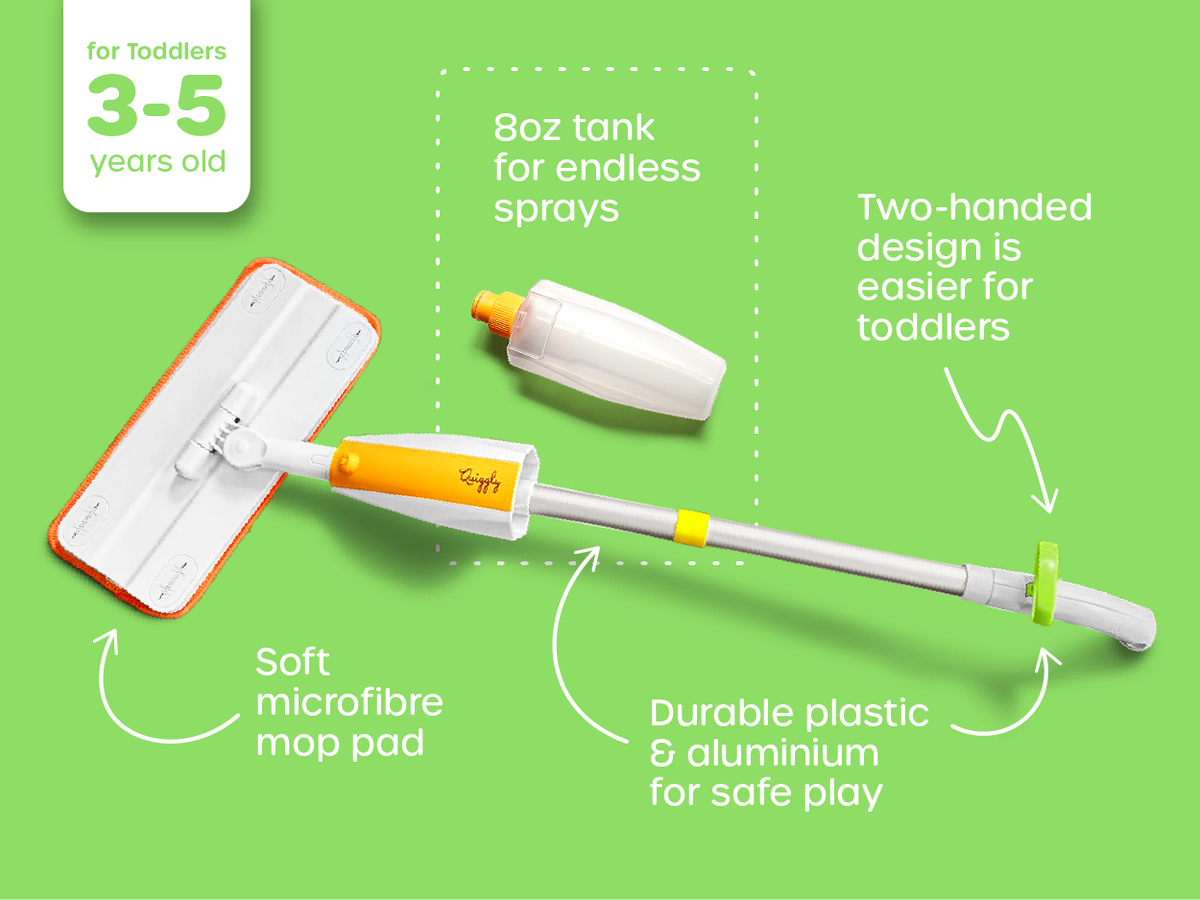 for Toddlers
3-5
years old

8oz tank for endless sprays

Two-handed design is easier for toddlers

Quiggly

Soft microfibre mop pad

Durable plastic & aluminium for safe play