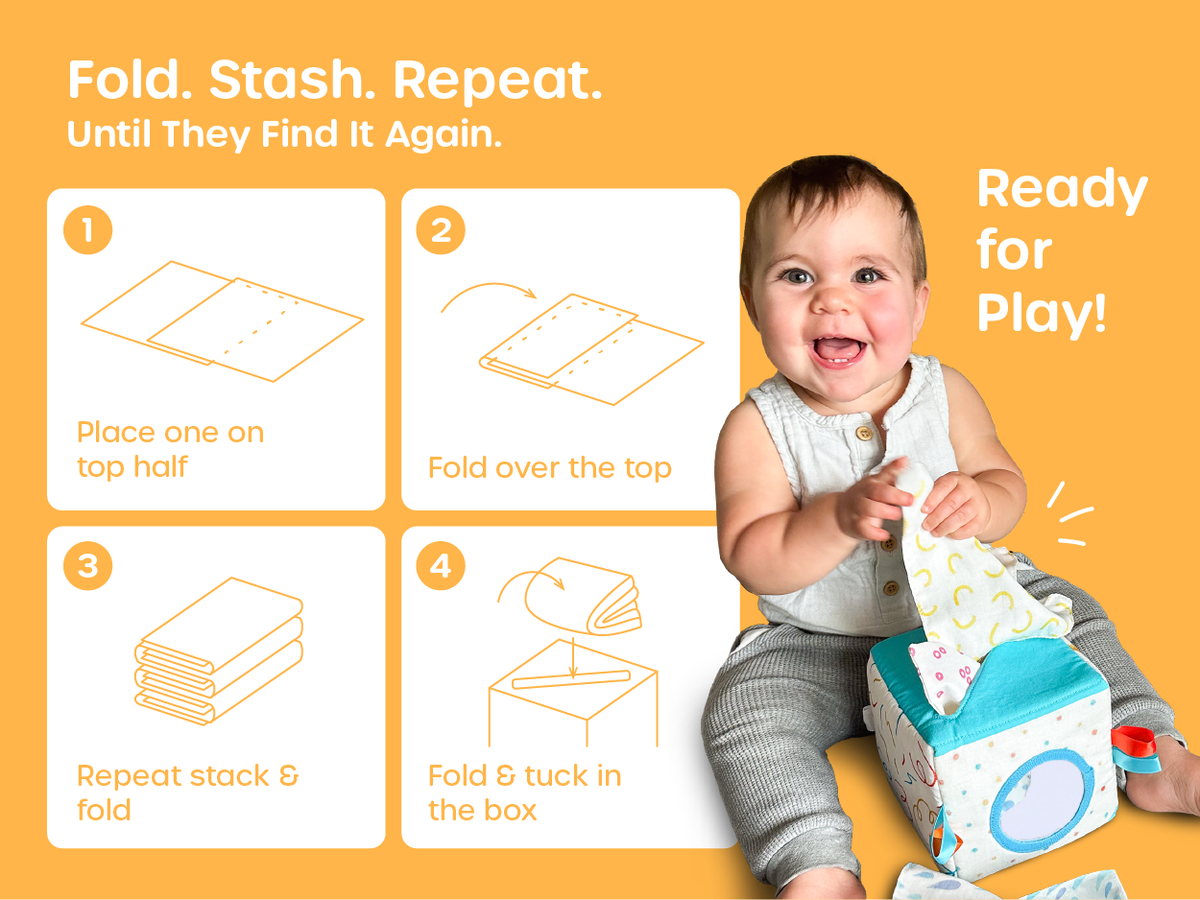 Fold. Stash. Repeat.
Until They Find It Again.

1
Place one on top half

2
Fold over the top

3
Repeat stack & fold

4
Fold & tuck in the box

Ready for Play!