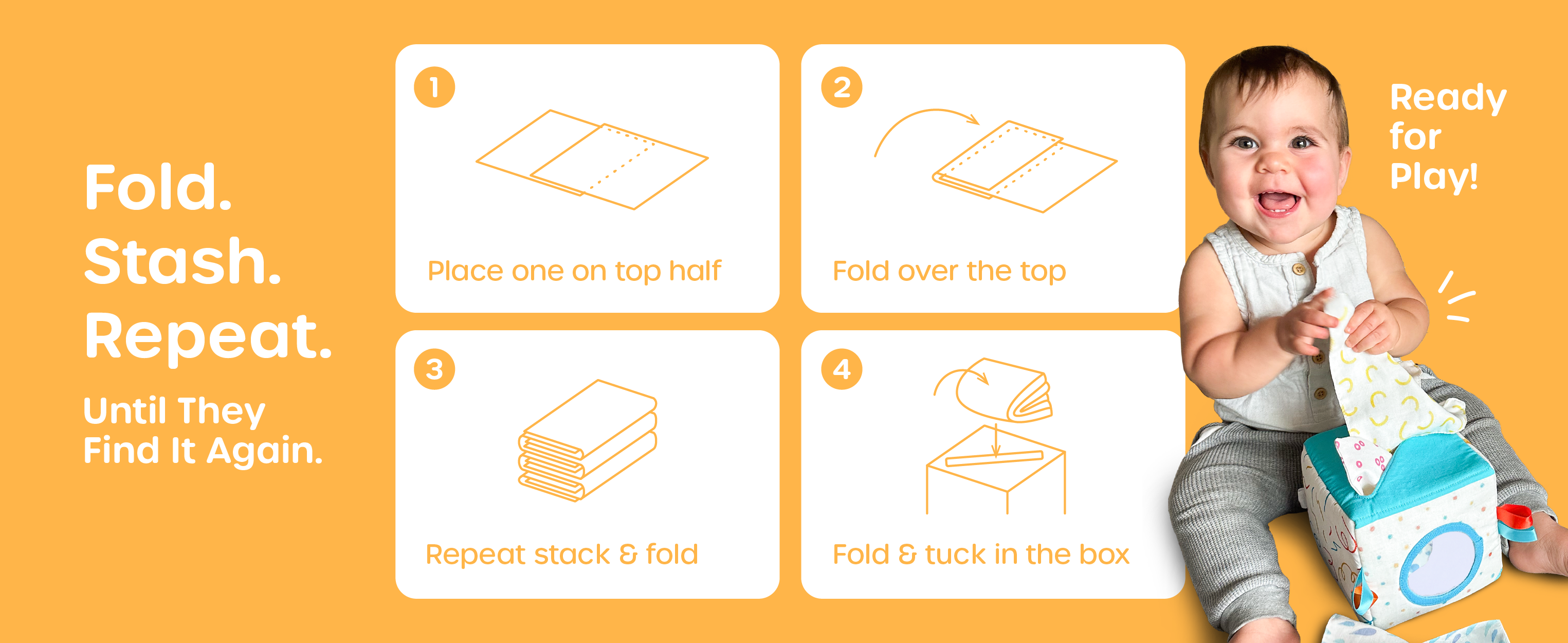 Fold.
Stash.
Repeat.

Until They Find It Again.

1

Place one on top half

2

Fold over the top

3

Repeat stack & fold

4

Fold & tuck in the box

Ready for Play!